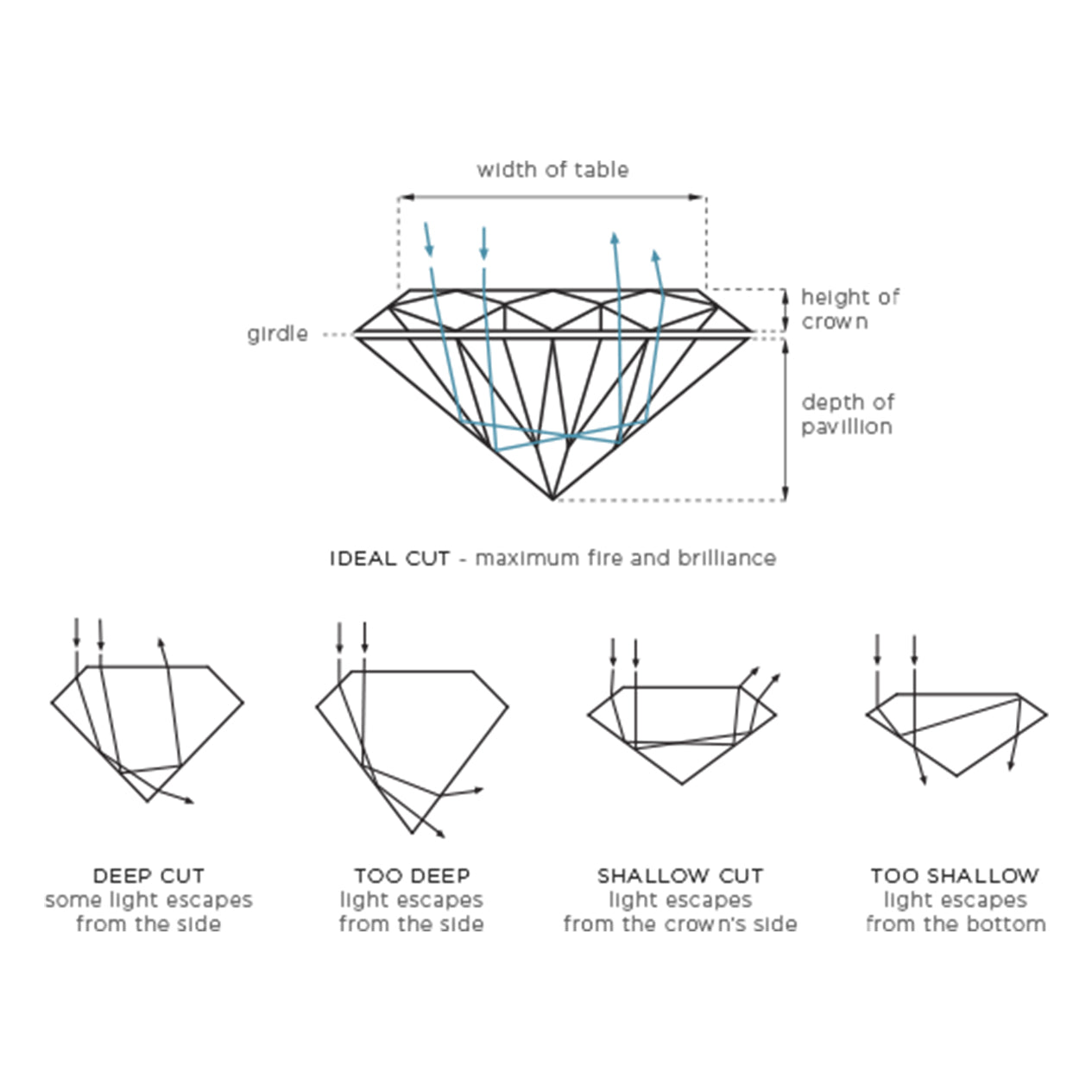 width of table

girdle

height of crown

depth of pavillion

IDEAL CUT - maximum fire and brilliance

DEEP CUT
some light escapes from the side

TOO DEEP
light escapes from the side

SHALLOW CUT
light escapes from the crown's side

TOO SHALLOW
light escapes from the bottom